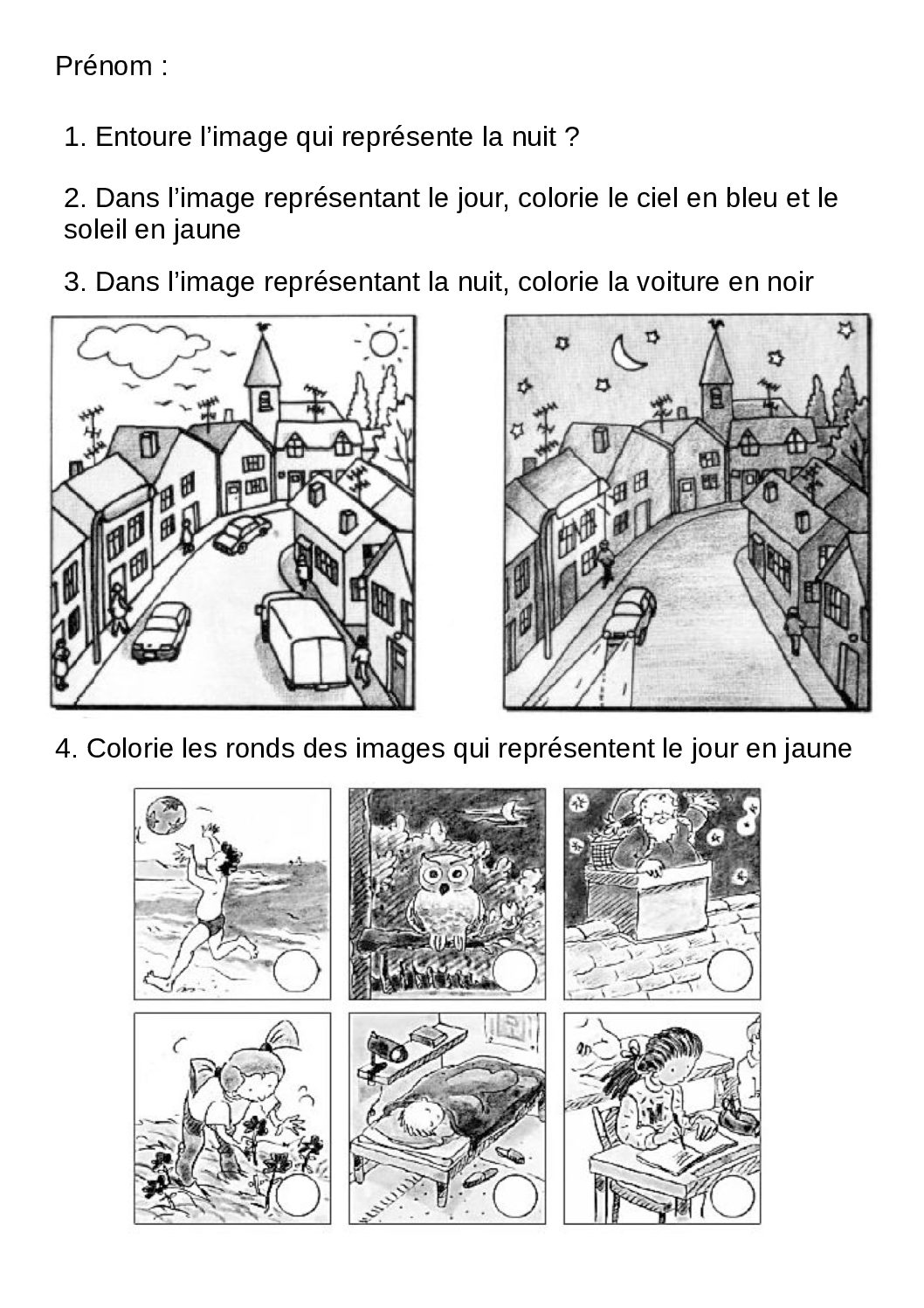 Prénom :

1. Entoure l’image qui représente la nuit ?

2. Dans l’image représentant le jour, colorie le ciel en bleu et le soleil en jaune

3. Dans l’image représentant la nuit, colorie la voiture en noir

4. Colorie les ronds des images qui représentent le jour en jaune